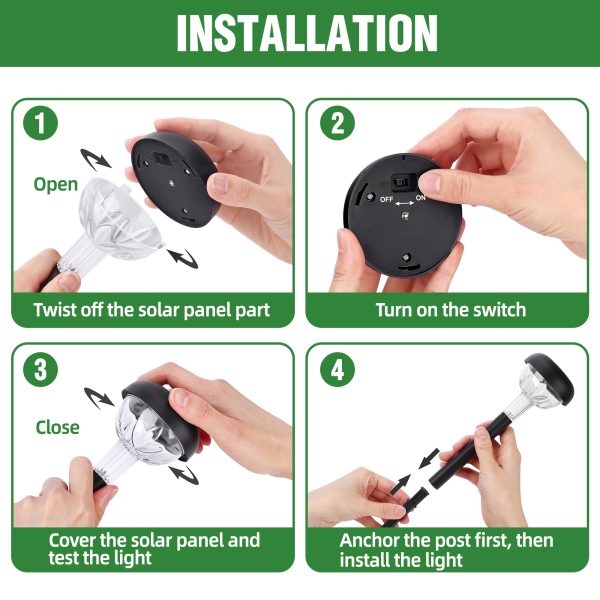 INSTALLATION

1

Open

Twist off the solar panel part

2

OFF ON

Turn on the switch

3

Close

Cover the solar panel and test the light

4

Anchor the post first, then install the light